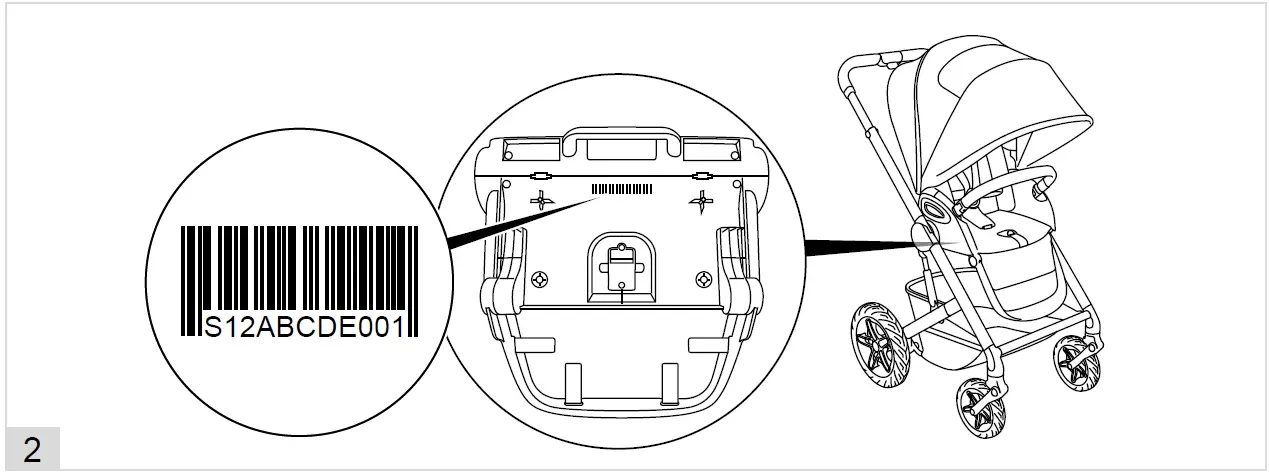 S12ABCDE001

2