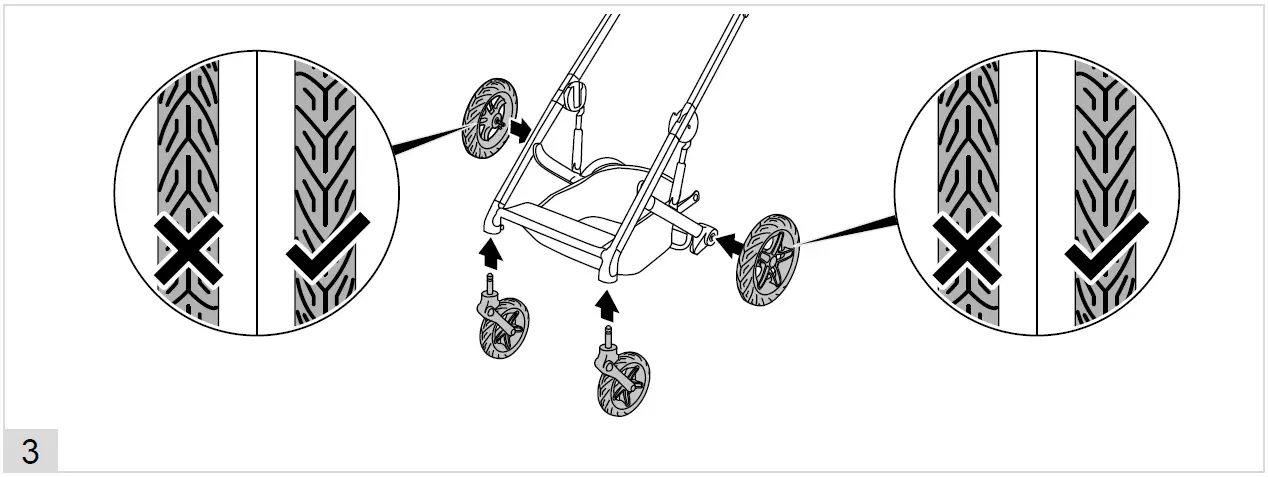 3