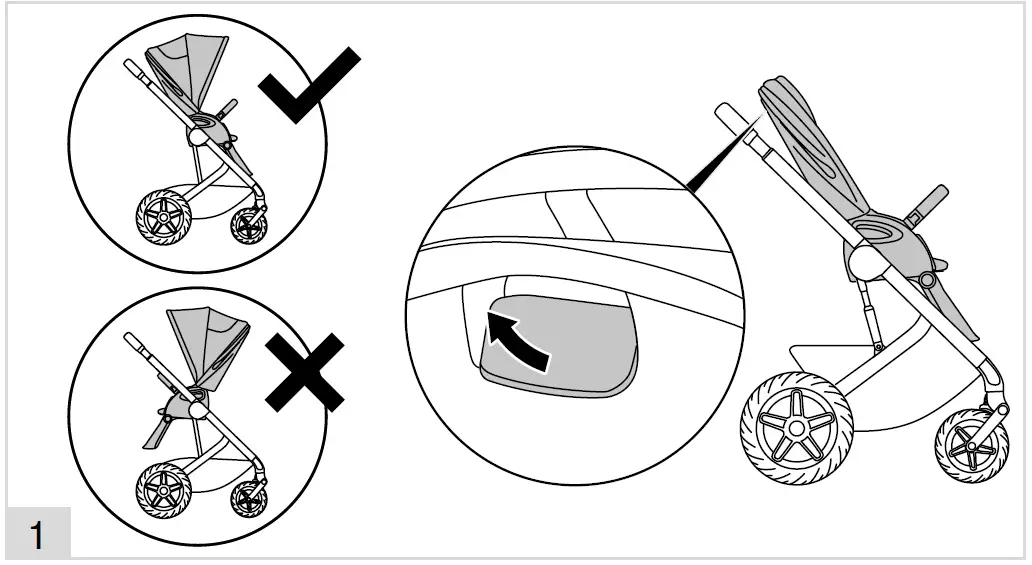 1