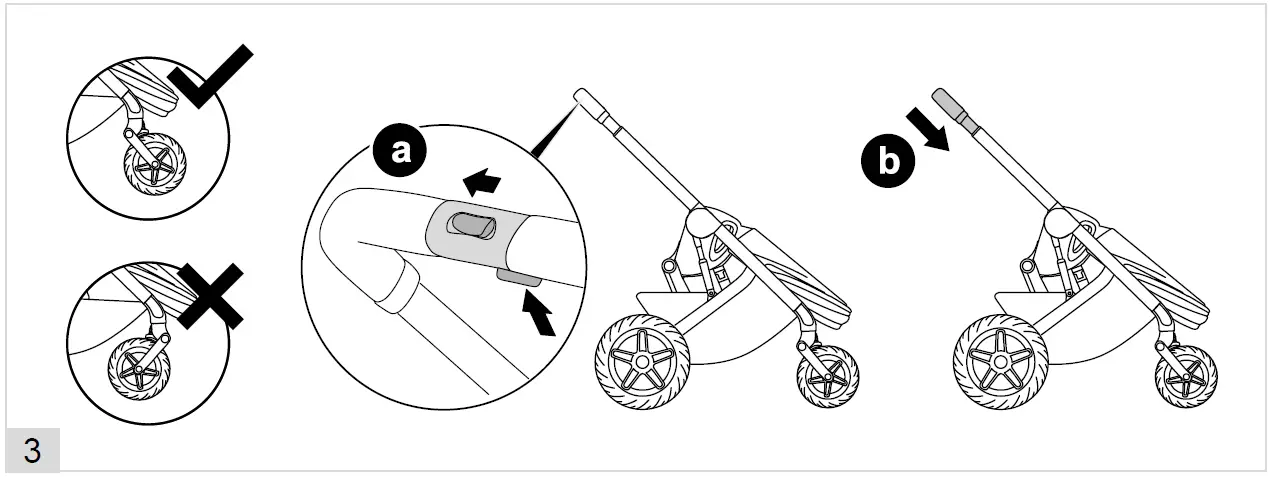 a

b

3