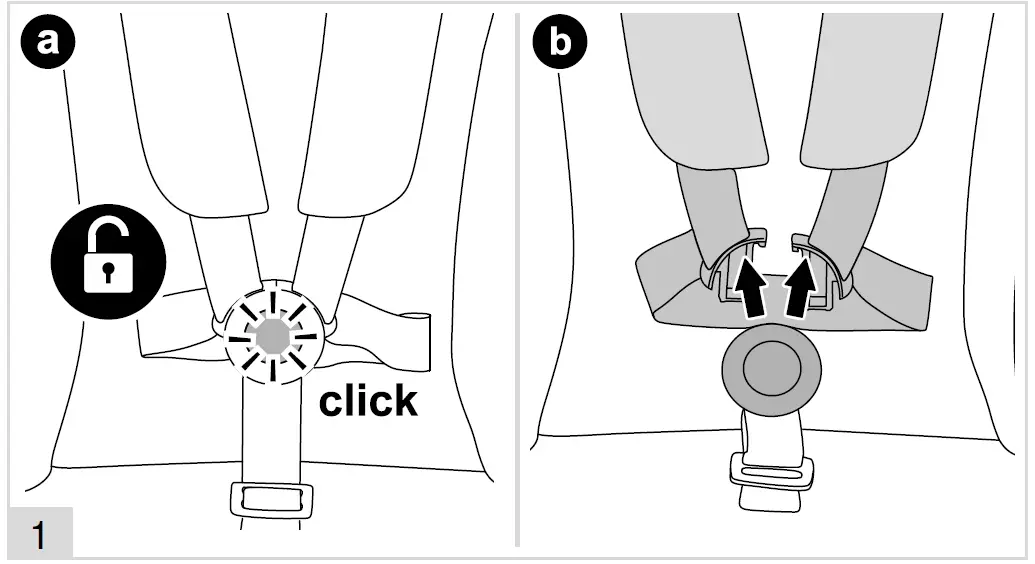 a

click

1

b