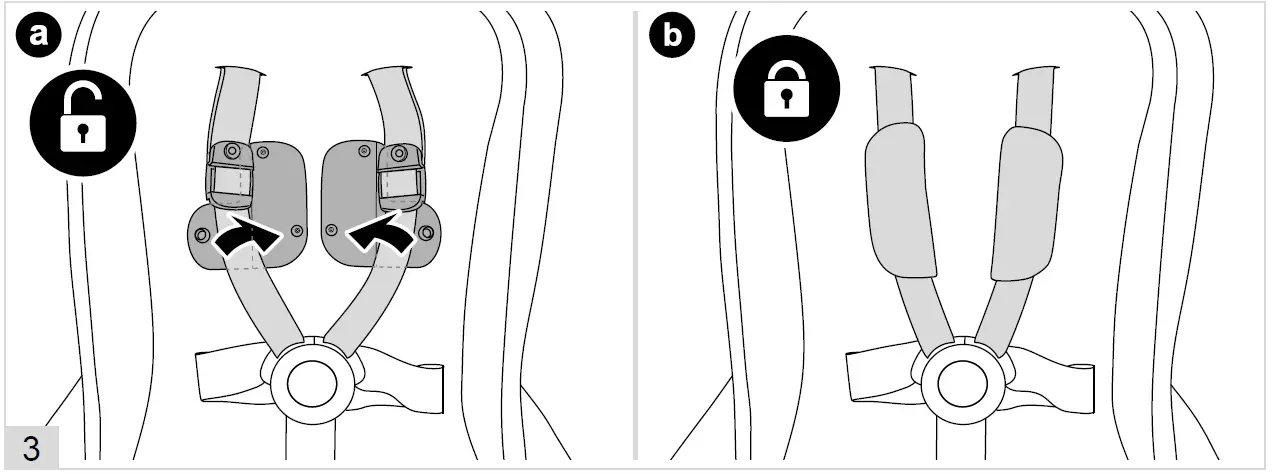 a

b

3