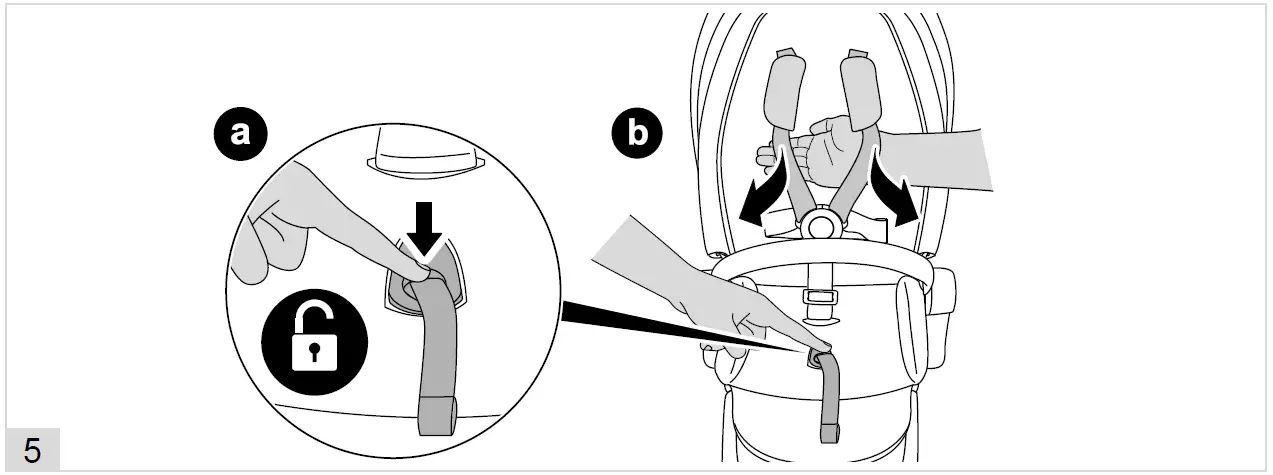 a
b
5