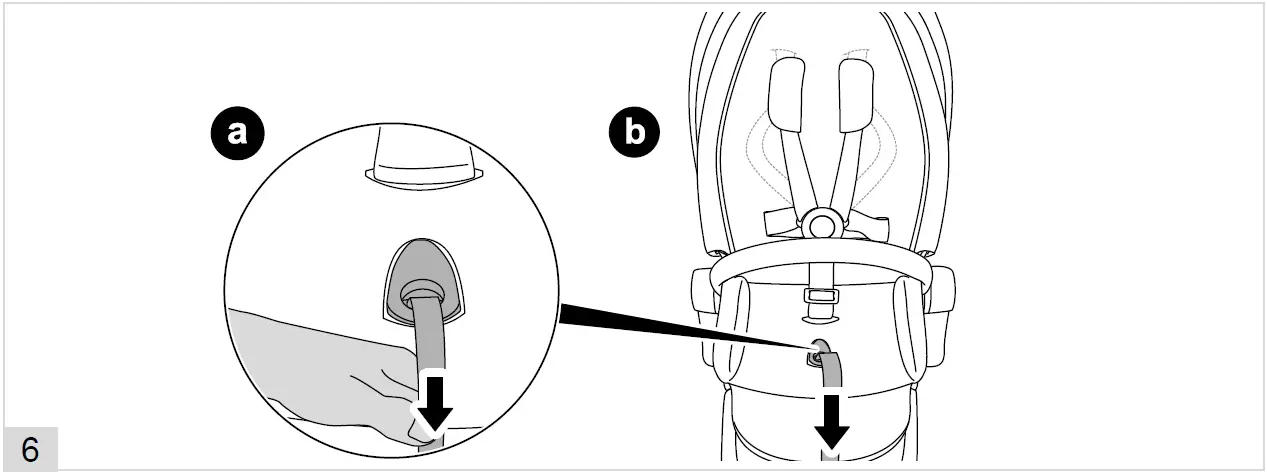 a
b
6