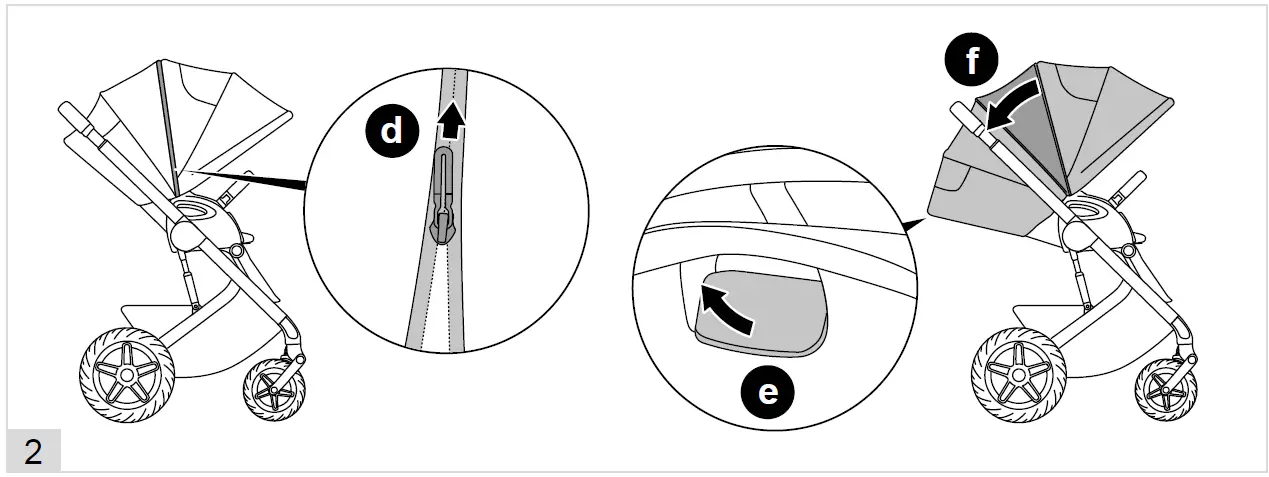 d

e

f

2