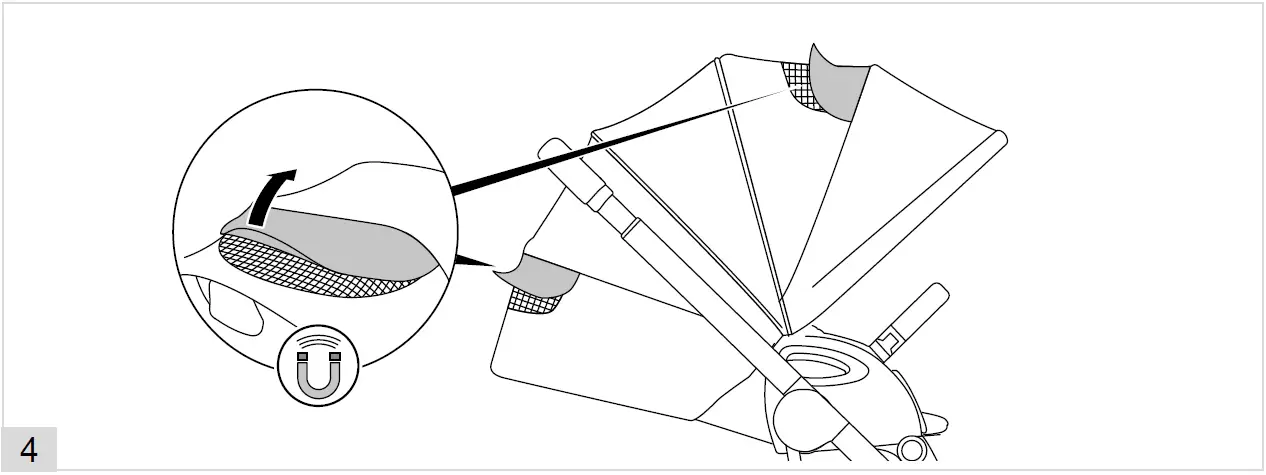 4