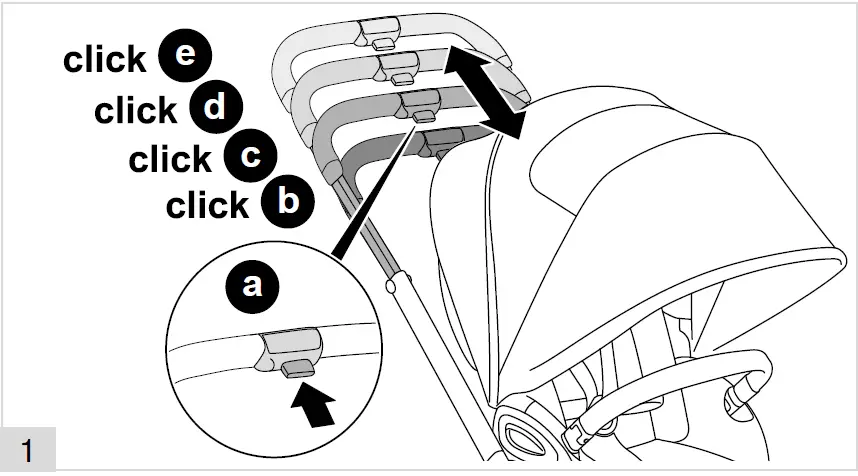 click e
click d
click c
click b

a

1