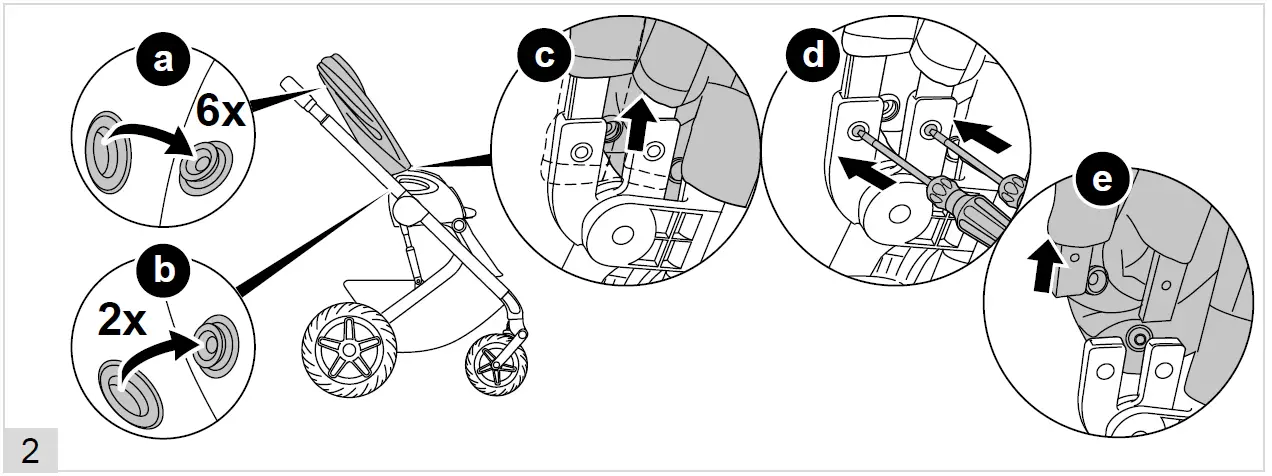 a
6x
b
2x
c
d
e
2