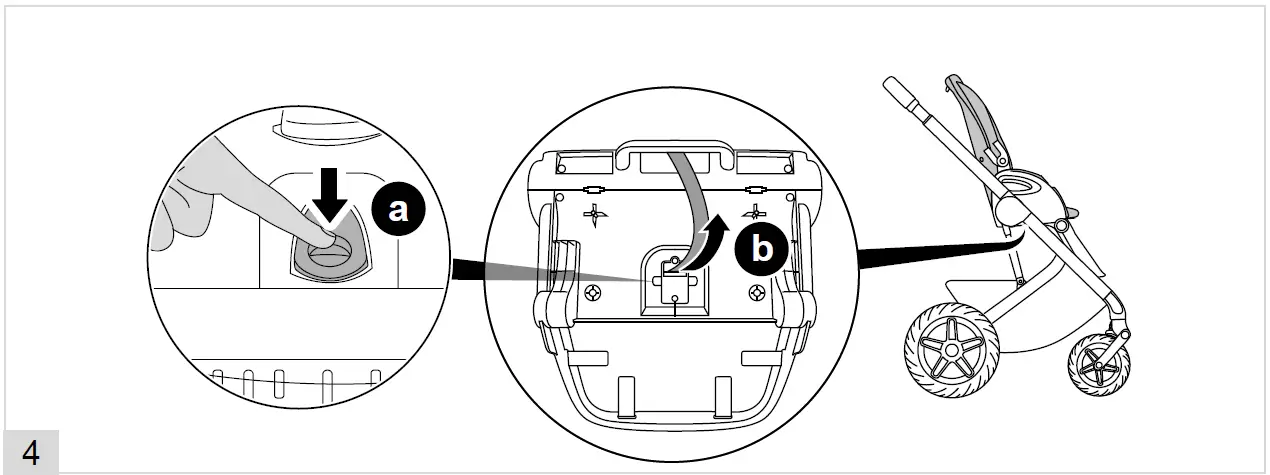 a

b

4