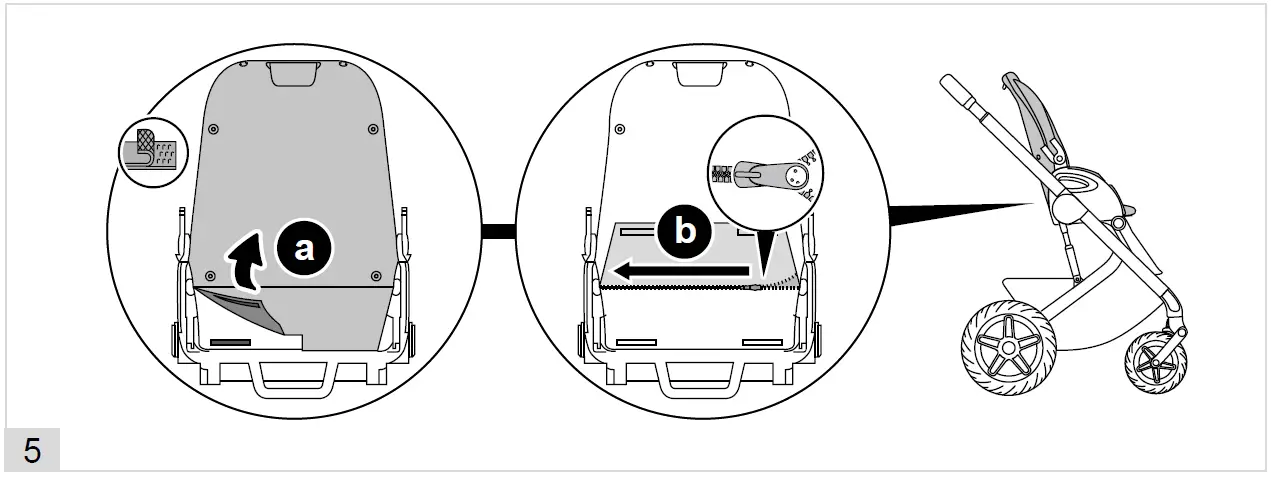 a
b
5