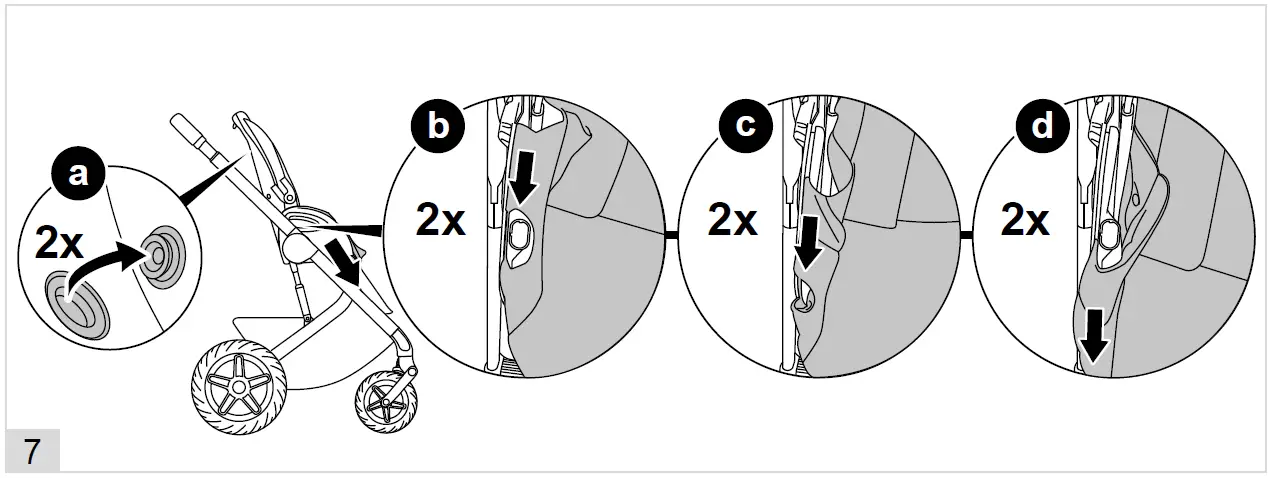 a
2x
b
2x
c
2x
d
2x
7