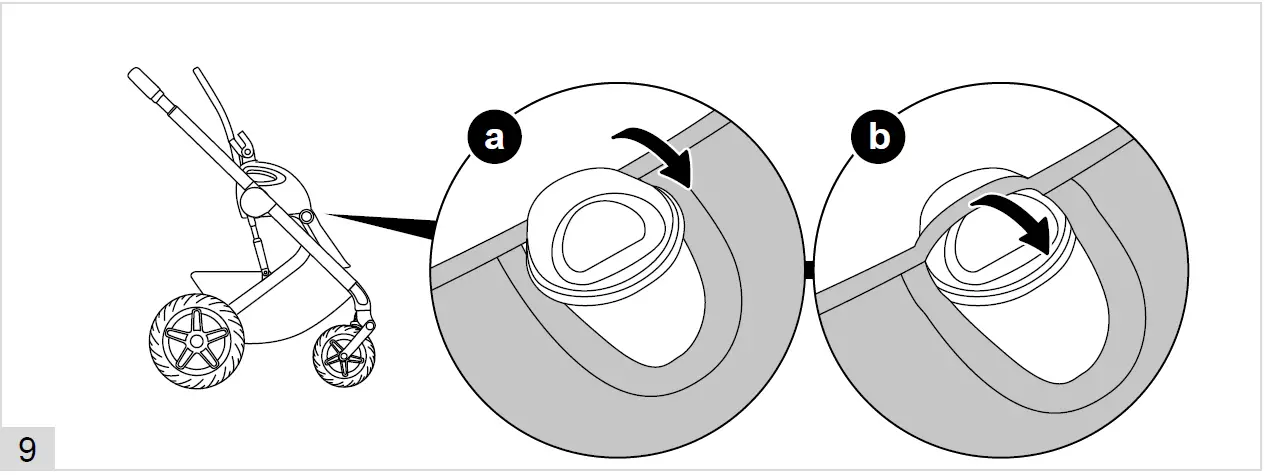 a
b
9