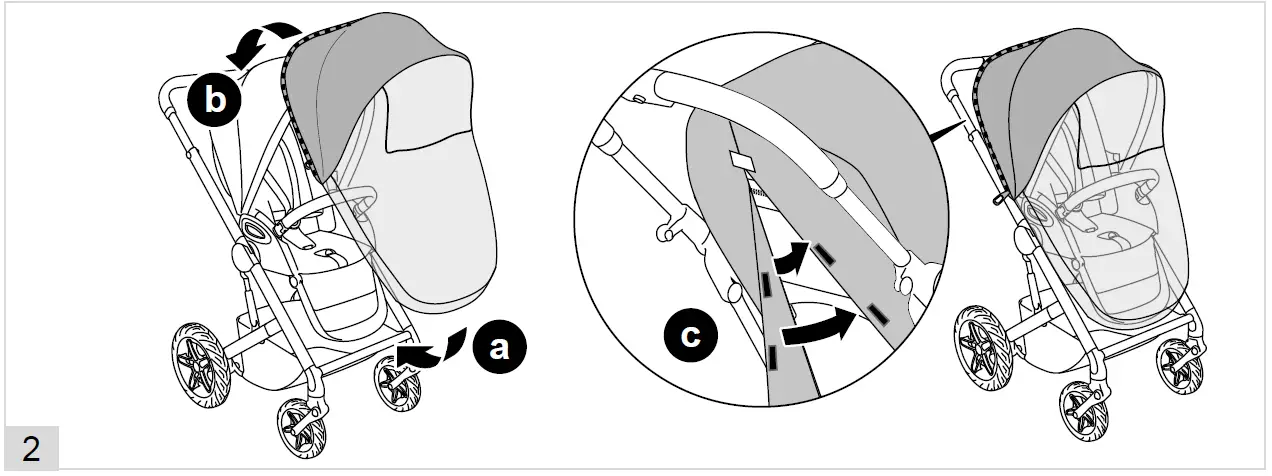 b
a
c
2