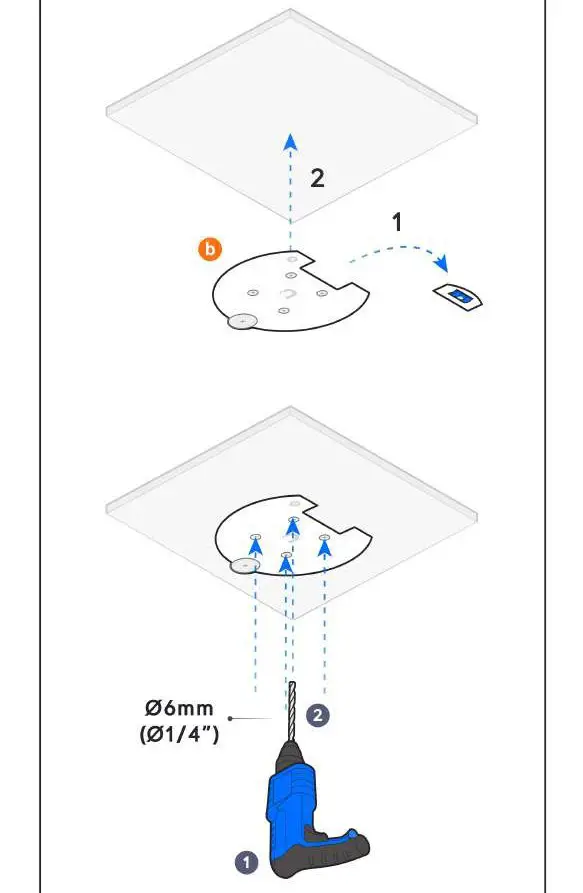 2

1

b

Ø6mm
(Ø1/4")

2

1