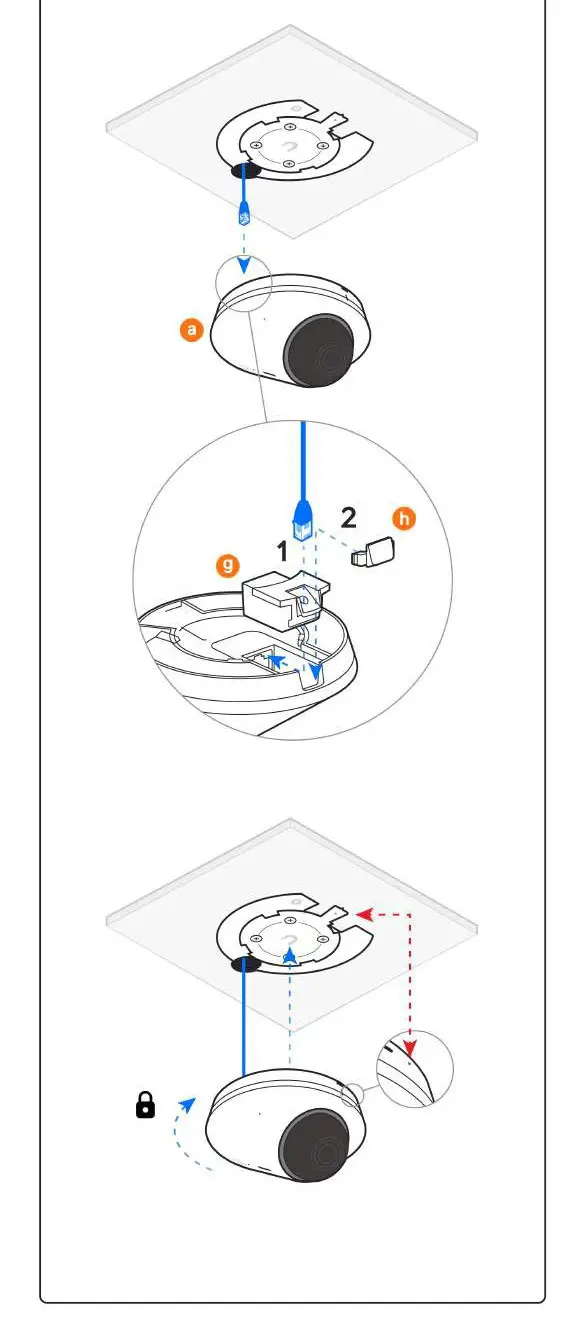 a

2

h

1

g