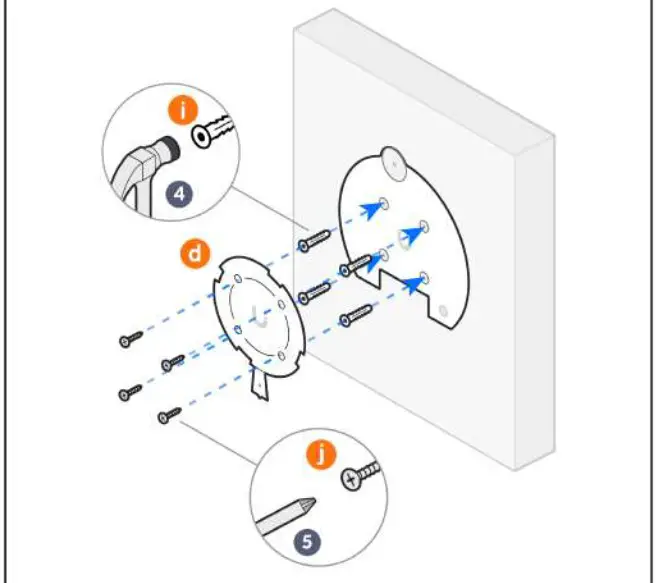 i
4
d
j
5