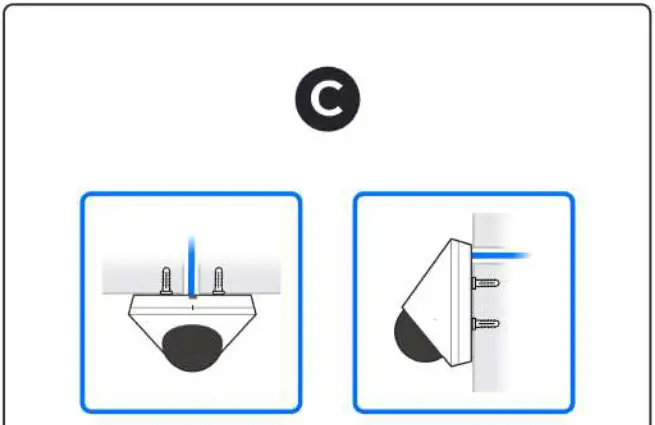 C