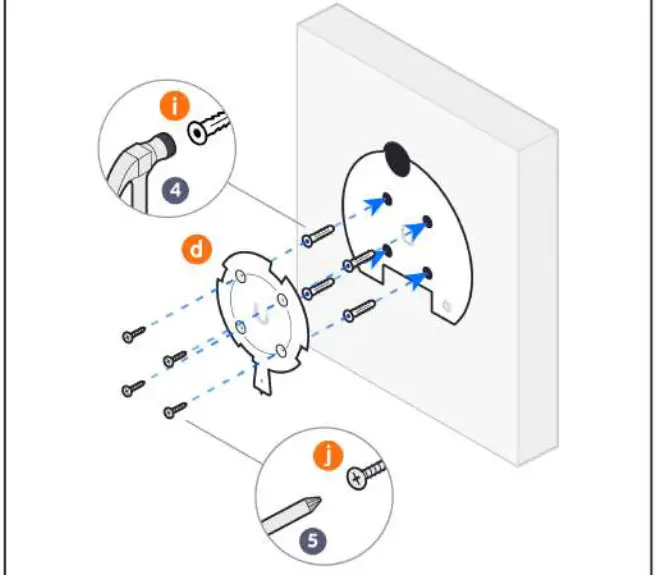 i
4
d
j
5