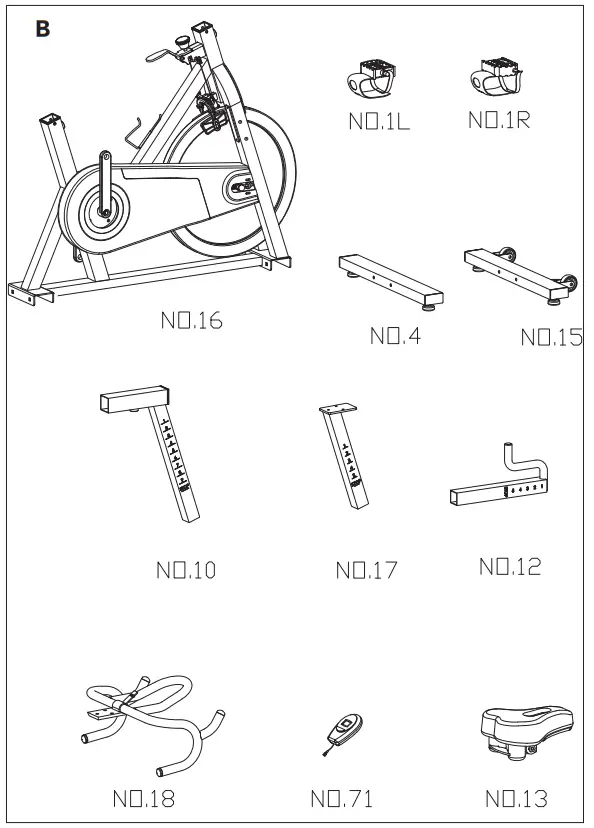 B

NO.1L

NO.1R

NO.16

NO.4

NO.15

NO.10

NO.17

NO.12

NO.18

NO.71

NO.13