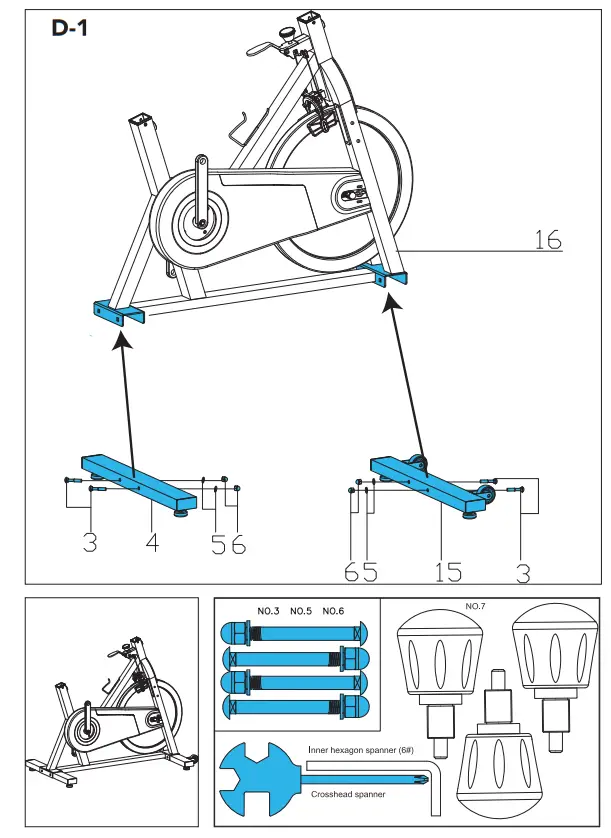 D-1

16

3 4 5 6

6 5 15 3

NO.3 NO.5 NO.6

NO.7

Inner hexagon spanner (6#)

Crosshead spanner