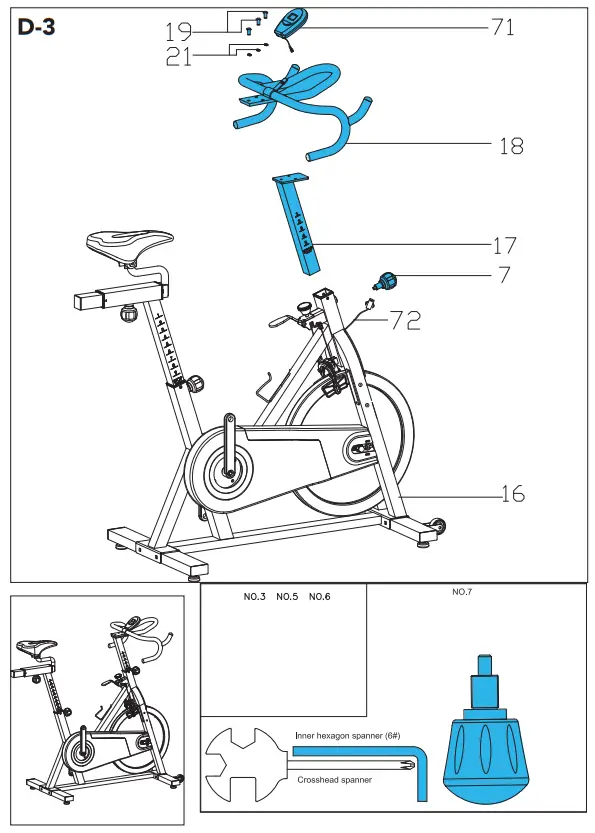 D-3

19
21
71
18
17
7
72
16

NO.3 NO.5 NO.6

NO.7

Inner hexagon spanner (6#)

Crosshead spanner