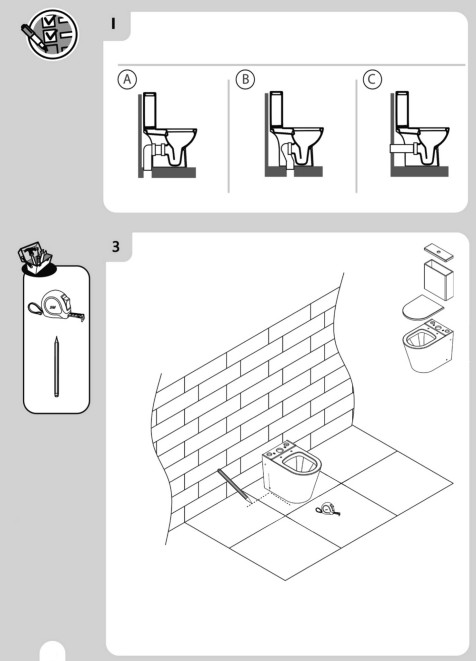 1

A

B

C

3