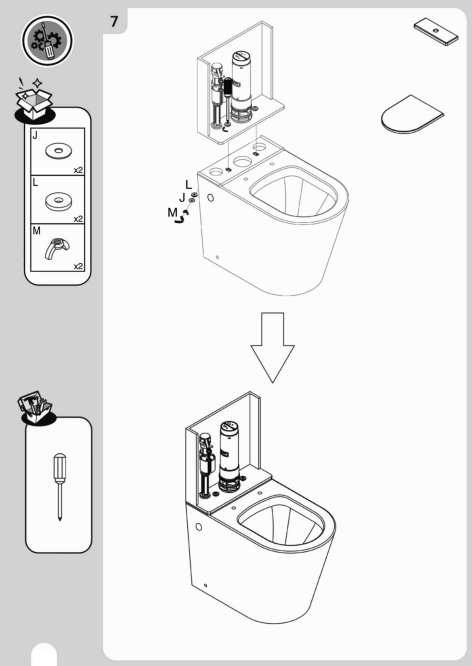 7

J
x2
L
x2
M
x2

L
J
M