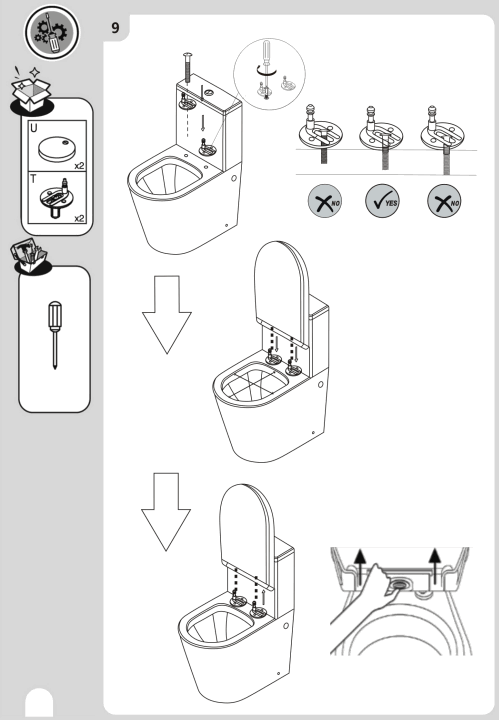 9

U
x2
T
x2

NO
YES
NO