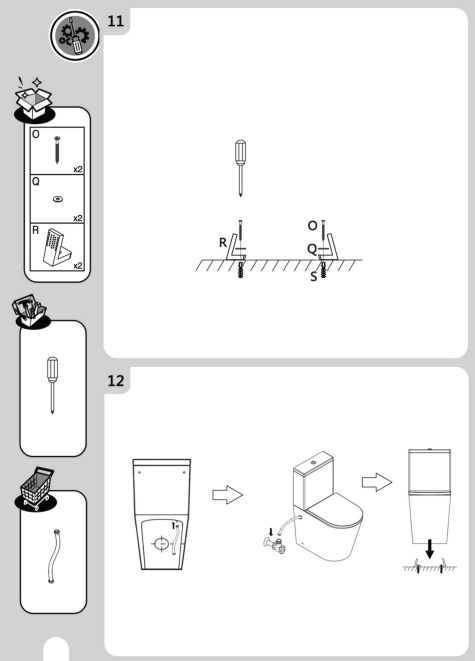 11

O
x2
Q
x2
R
x2

R
O
Q
S

12