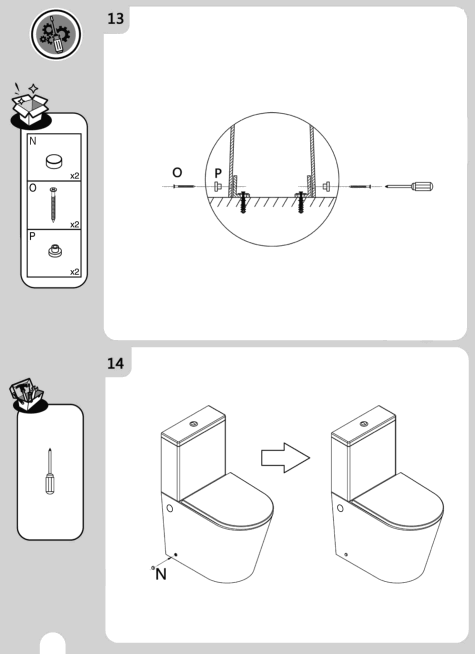 13

N
x2
O
x2
P
x2

O
P

14

N