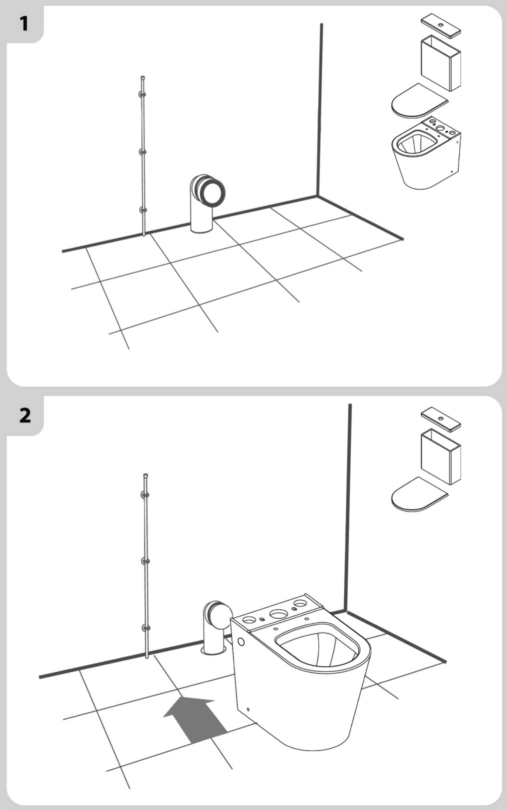 1

2