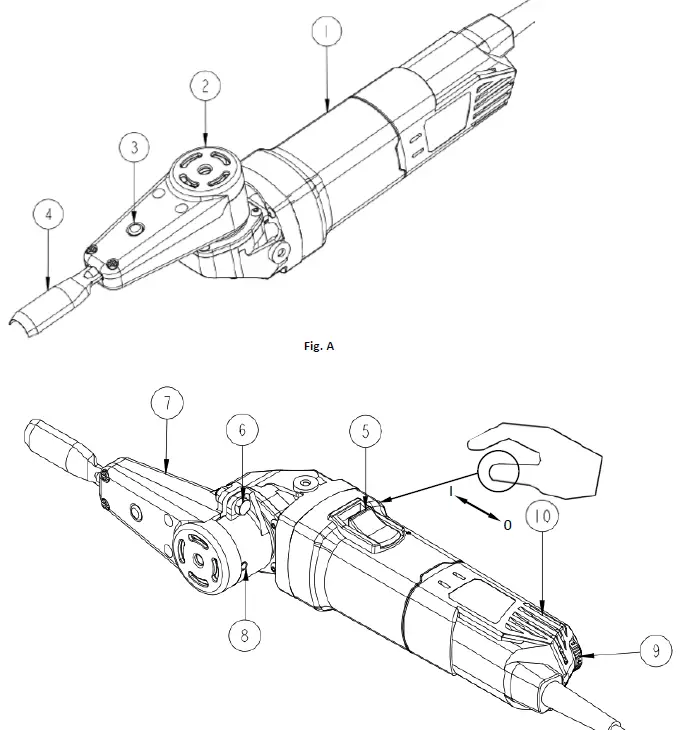 1
2
3
4

Fig. A

7
6
5
I
0
10
8
9