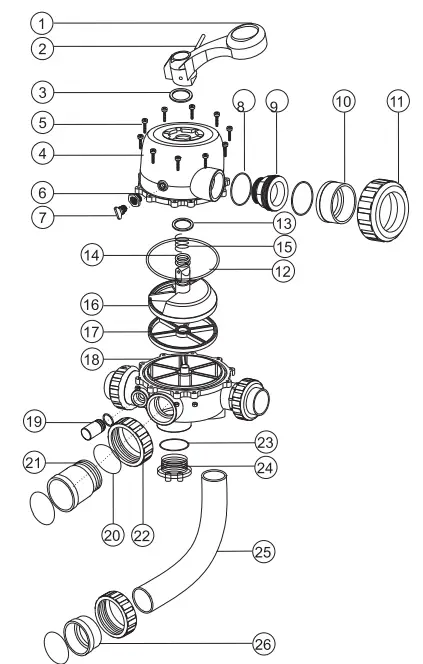 1
2
3
5
4
6
7
8
9
10
11
13
14
15
12
16
17
18
19
23
21
24
20
22
25
26