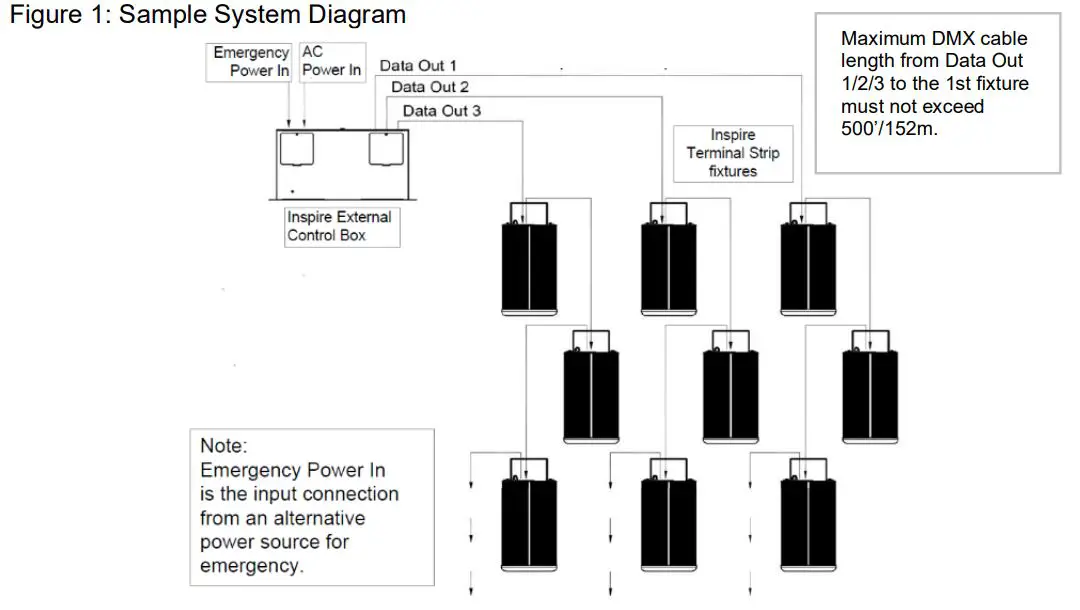 Figure 1: Sample System Diagram

Emergency Power In

AC Power In

Data Out 1

Data Out 2

Data Out 3

Maximum DMX cable length from Data Out 1/2/3 to the 1st fixture must not exceed 500'/152m.

Inspire Terminal Strip fixtures

Inspire External Control Box

Note:
Emergency Power In is the input connection from an alternative power source for emergency.