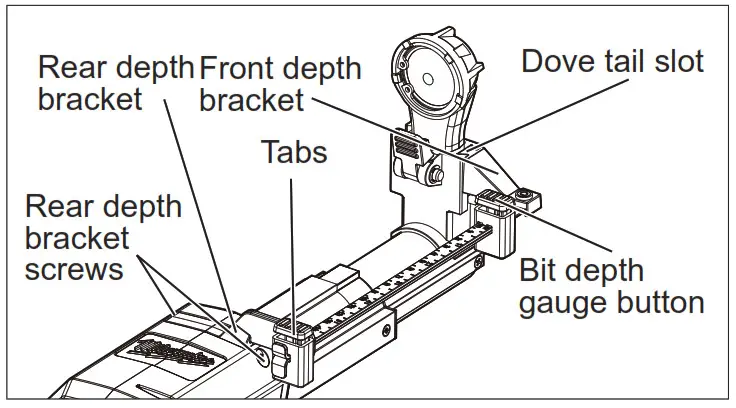 Rear depth bracket

Front depth bracket

Dove tail slot

Tabs

Rear depth bracket screws

Bit depth gauge button