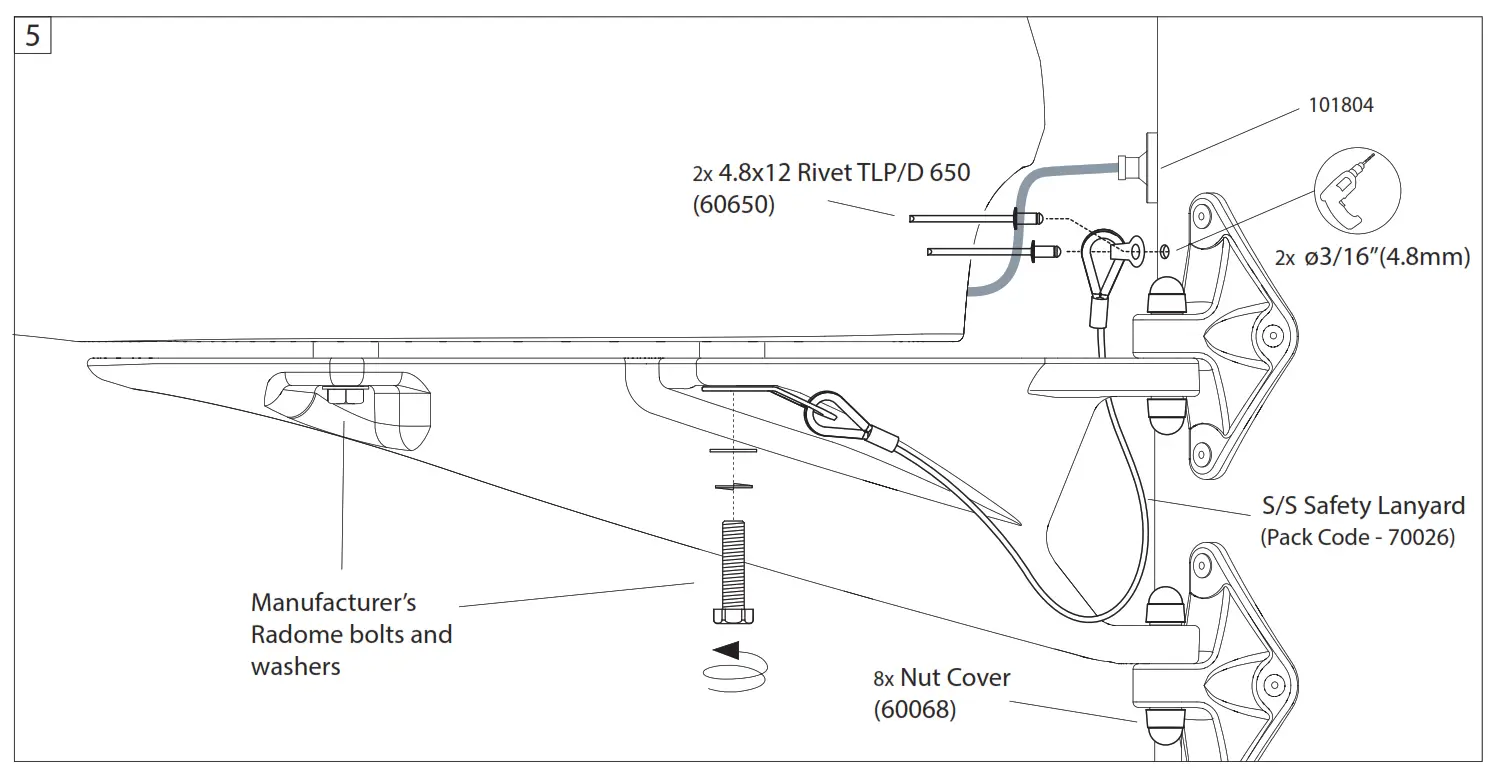 5

101804

2x 4.8x12 Rivet TLP/D 650
(60650)

2x ø3/16"(4.8mm)

S/S Safety Lanyard
(Pack Code - 70026)

Manufacturer's
Radome bolts and
washers

8x Nut Cover
(60068)