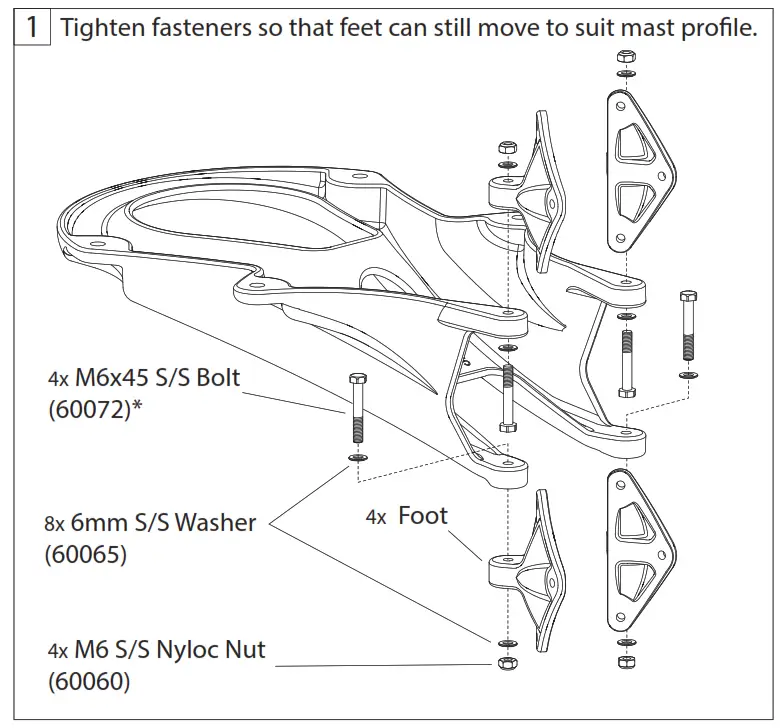 1 Tighten fasteners so that feet can still move to suit mast profile.

4x M6x45 S/S Bolt
(60072)*

8x 6mm S/S Washer
(60065)

4x Foot

4x M6 S/S Nyloc Nut
(60060)