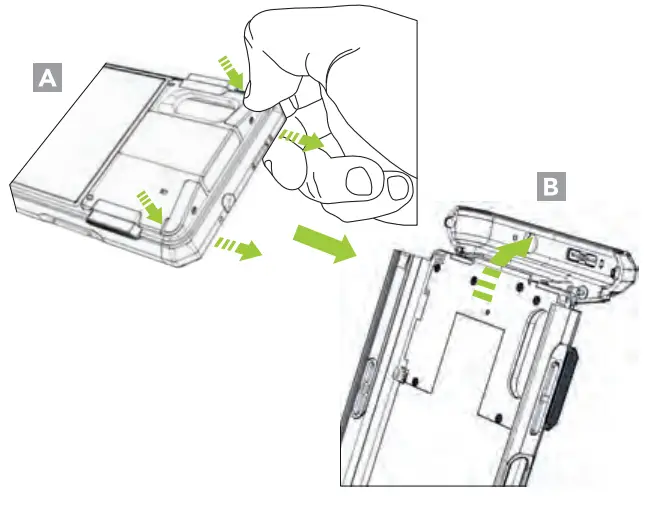 A

B