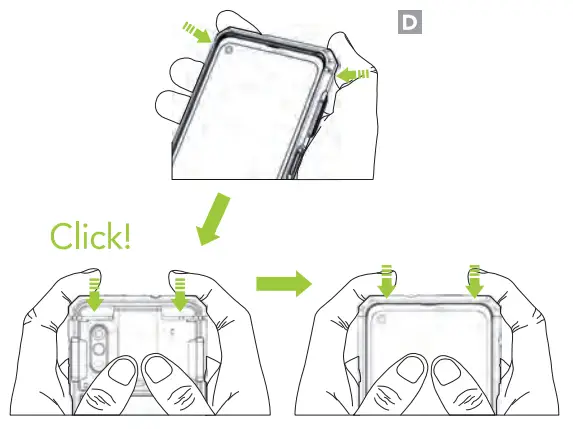 D

Click!