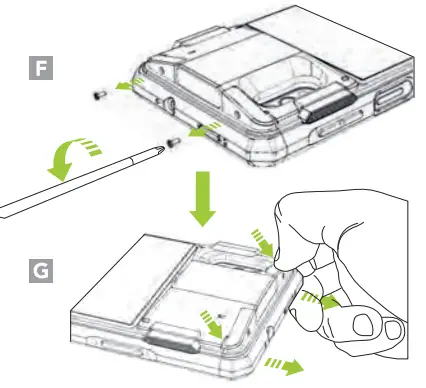 F

G