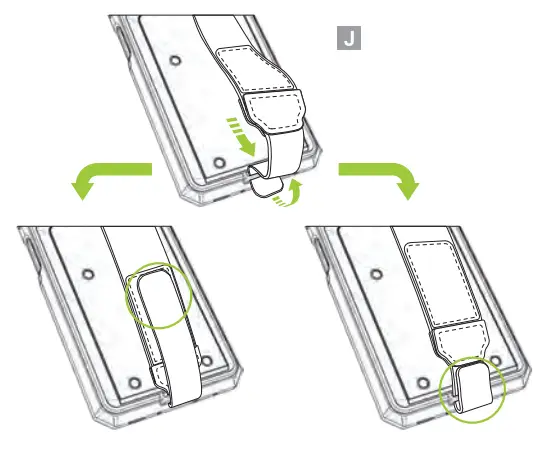 J