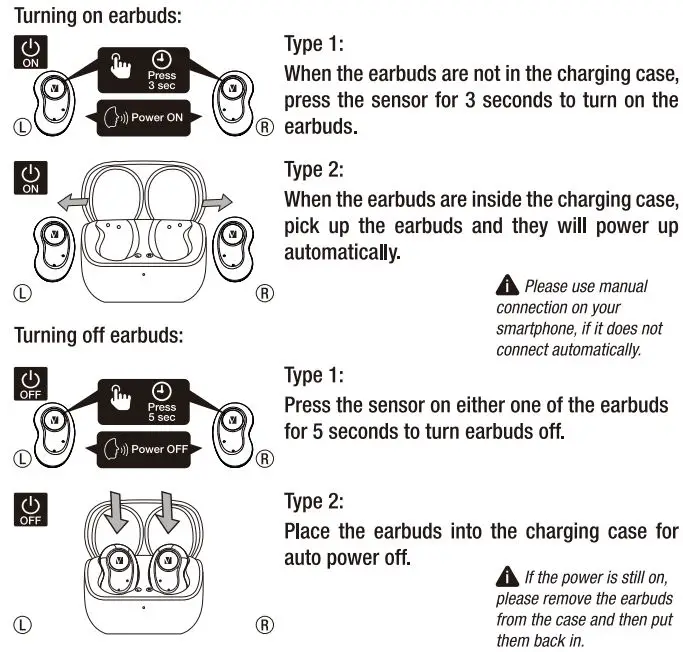 Turning on earbuds:

ON

Press 3 sec

Power ON

L R

Type 1:
When the earbuds are not in the charging case, press the sensor for 3 seconds to turn on the earbuds.

ON

L R

Type 2:
When the earbuds are inside the charging case, pick up the earbuds and they will power up automatically.

Please use manual connection on your smartphone, if it does not connect automatically.

Turning off earbuds:

OFF

Press 5 sec

Power OFF

L R

Type 1:
Press the sensor on either one of the earbuds for 5 seconds to turn earbuds off.

OFF

L R

Type 2:
Place the earbuds into the charging case for auto power off.

If the power is still on, please remove the earbuds from the case and then put them back in.