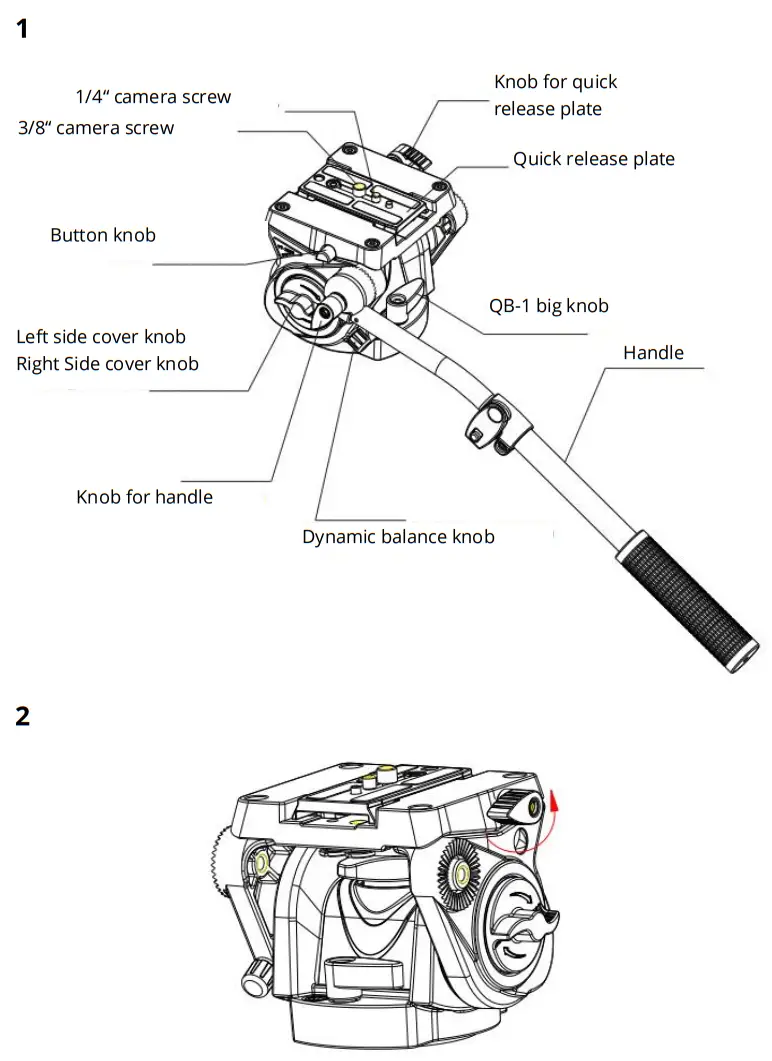 1

1/4“ camera screw

3/8“ camera screw

Knob for quick release plate

Quick release plate

Button knob

QB-1 big knob

Left side cover knob
Right Side cover knob

Handle

Knob for handle

Dynamic balance knob

2