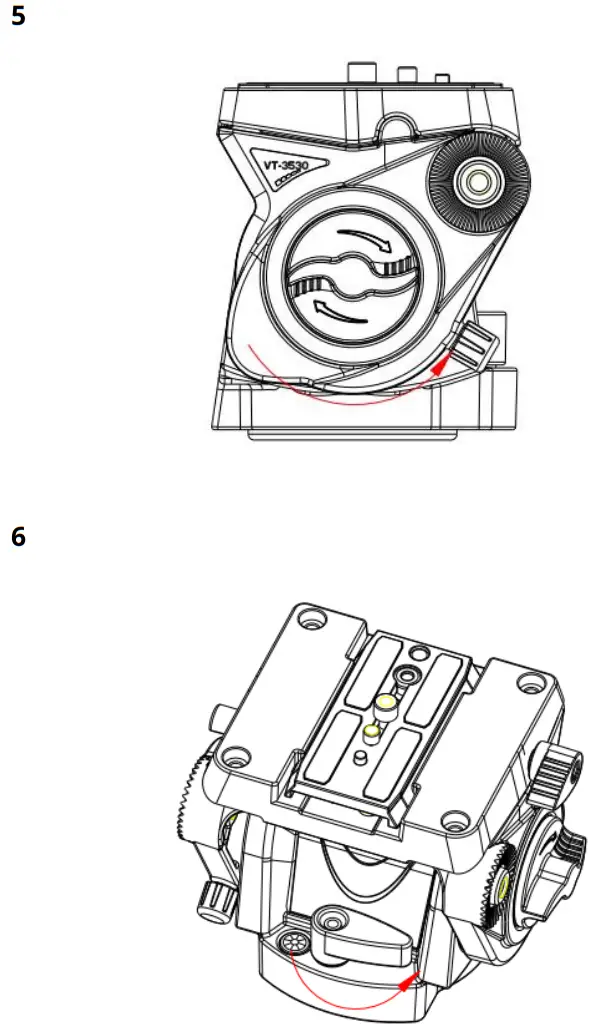 5

VT-3530

6