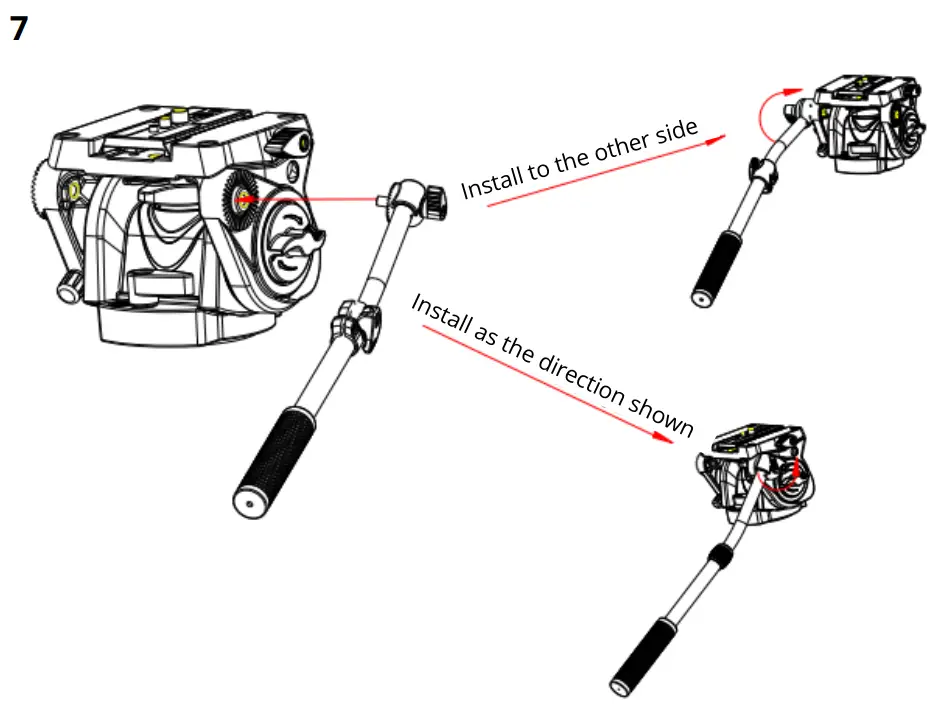 7

Install to the other side

Install as the direction shown