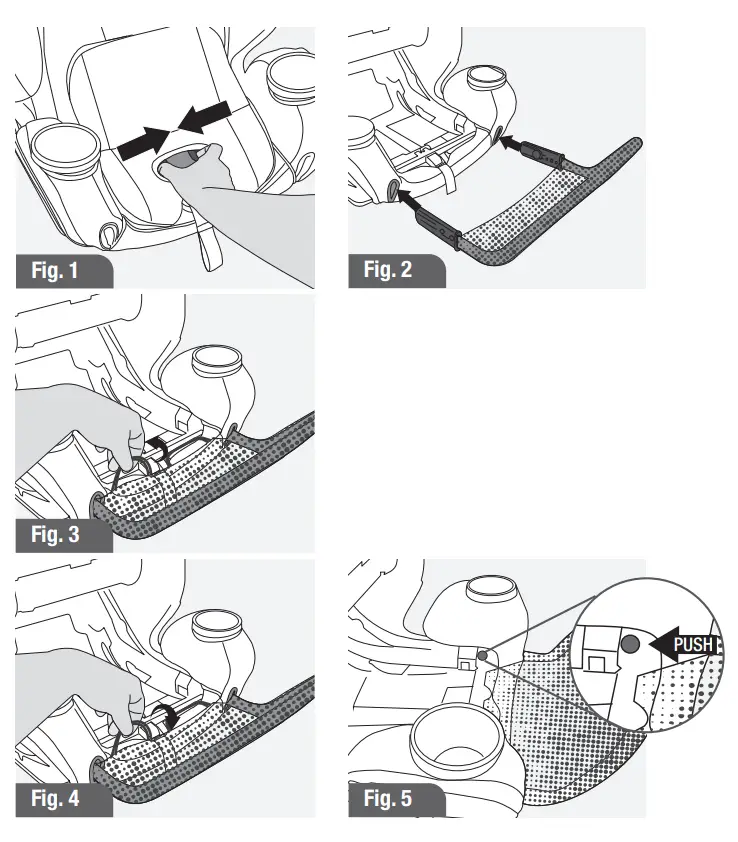 Fig. 1

Fig. 2

Fig. 3

Fig. 4

PUSH

Fig. 5