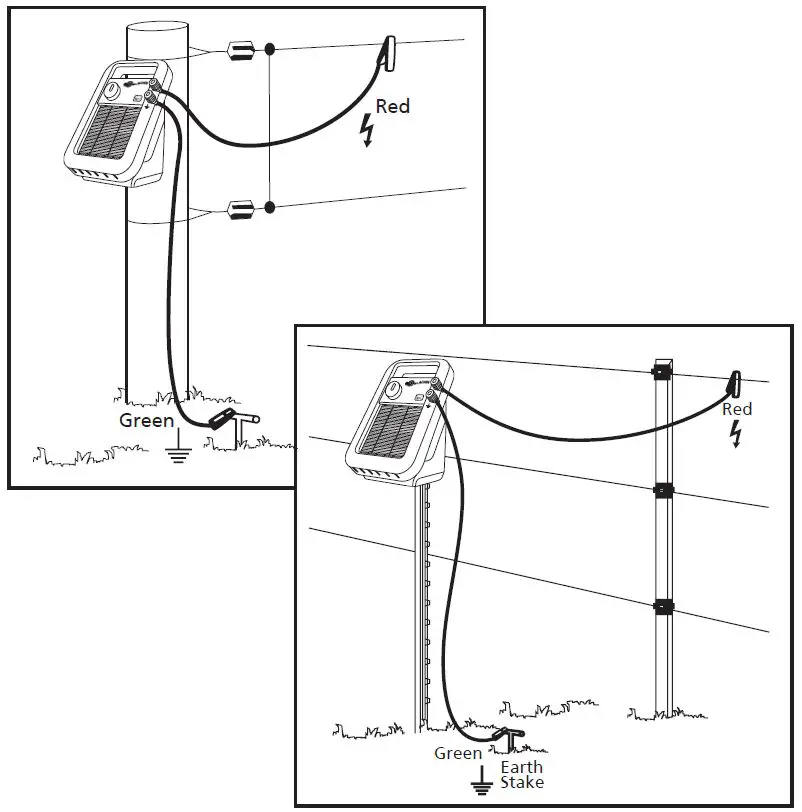 Red

Green

Red

Green

Earth Stake