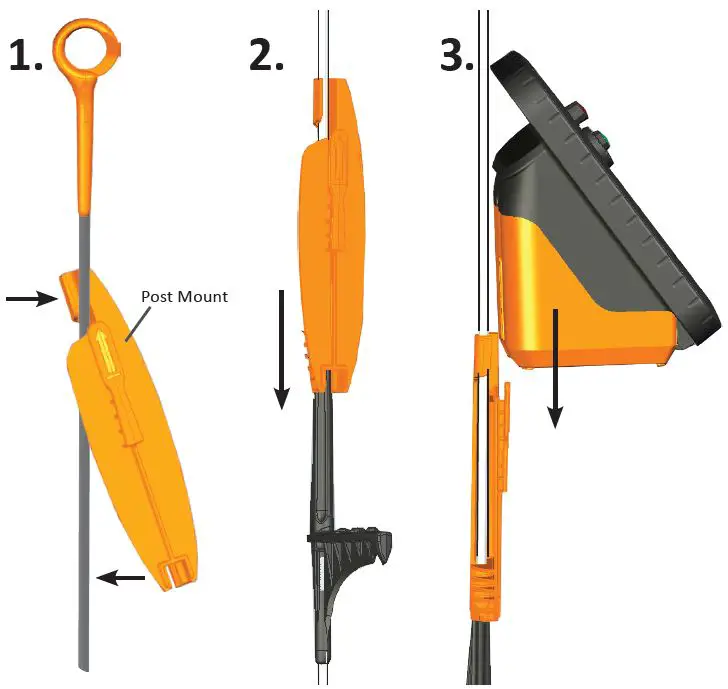 1.

Post Mount

2.

3.