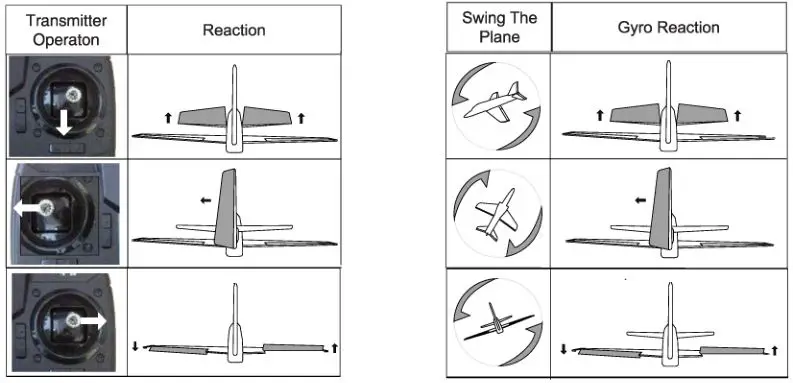 | Transmitter Operaton | Reaction |
|---|---|
| | |
| | |
| | |

| Swing The Plane | Gyro Reaction |
|---|---|
| | |
| | |
| | |