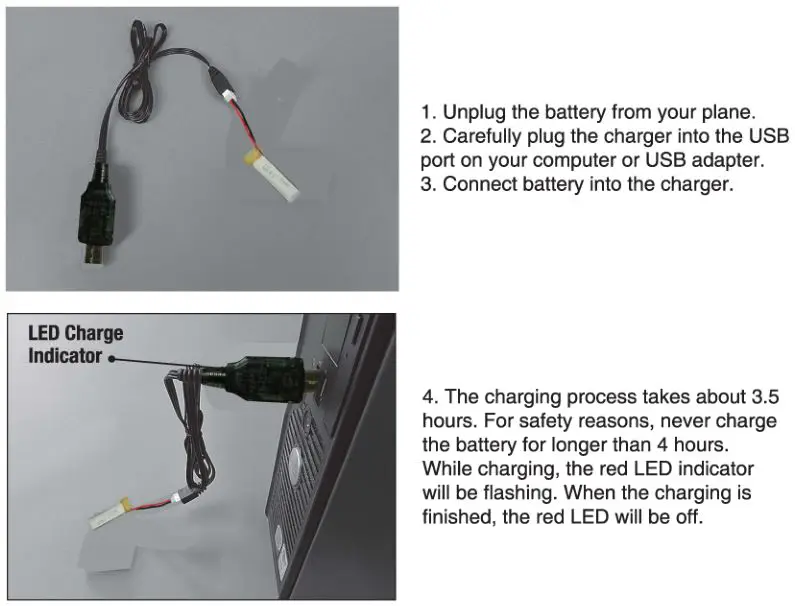 1. Unplug the battery from your plane.
2. Carefully plug the charger into the USB port on your computer or USB adapter.
3. Connect battery into the charger.

LED Charge Indicator

4. The charging process takes about 3.5 hours. For safety reasons, never charge the battery for longer than 4 hours. While charging, the red LED indicator will be flashing. When the charging is finished, the red LED will be off.